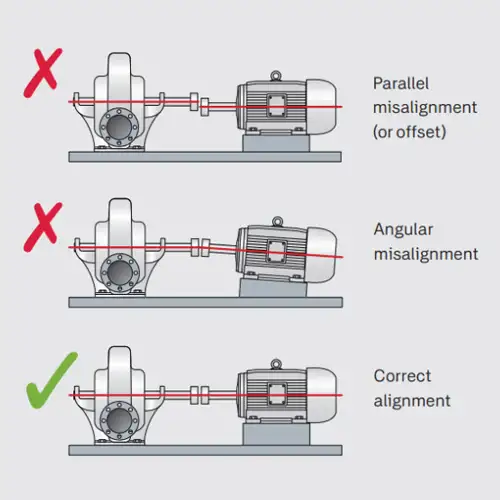 Parallel misalignment (or offset)

Angular misalignment

Correct alignment